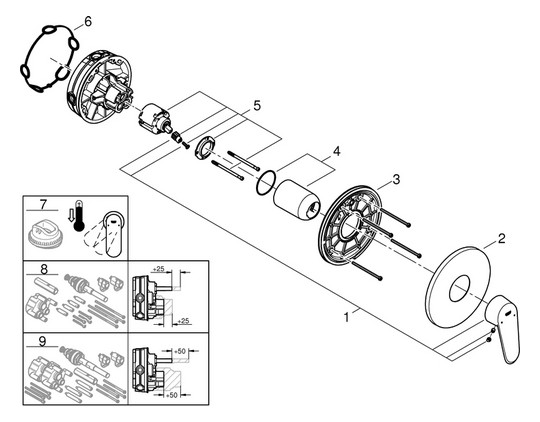 6
5
4
3
2
1
7
8
+25
+25
9
+50
+50