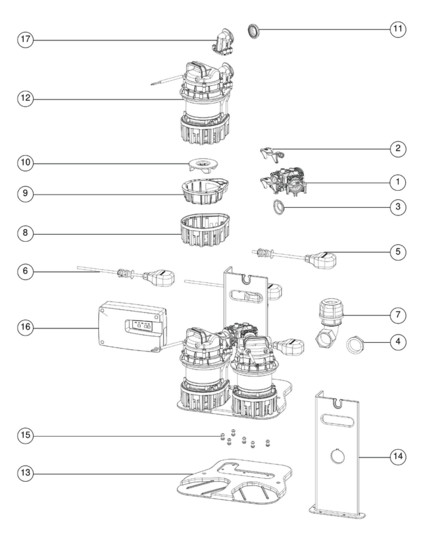 17
11
12
2
10
1
9
3
8
5
6
7
16
4
15
14
13