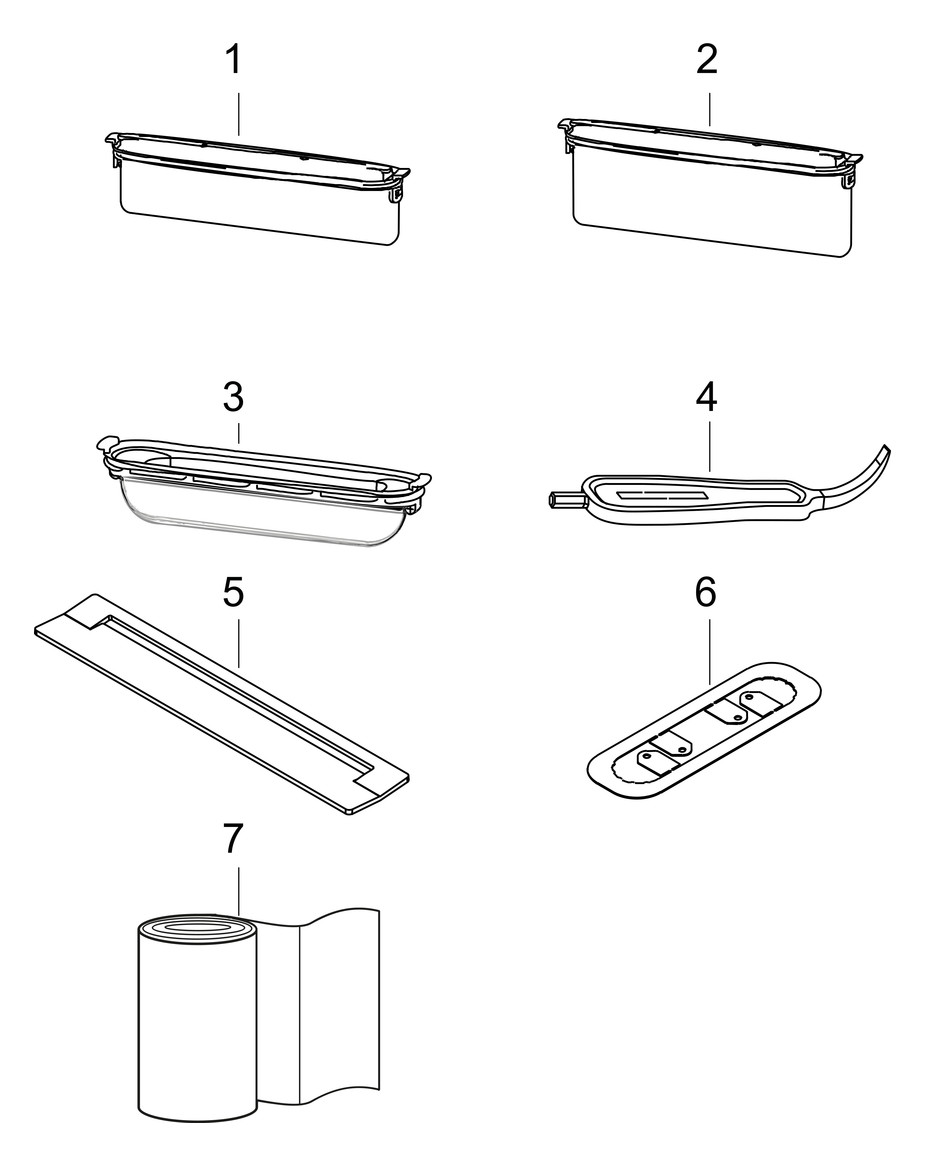 1
2
3
4
5
6
7