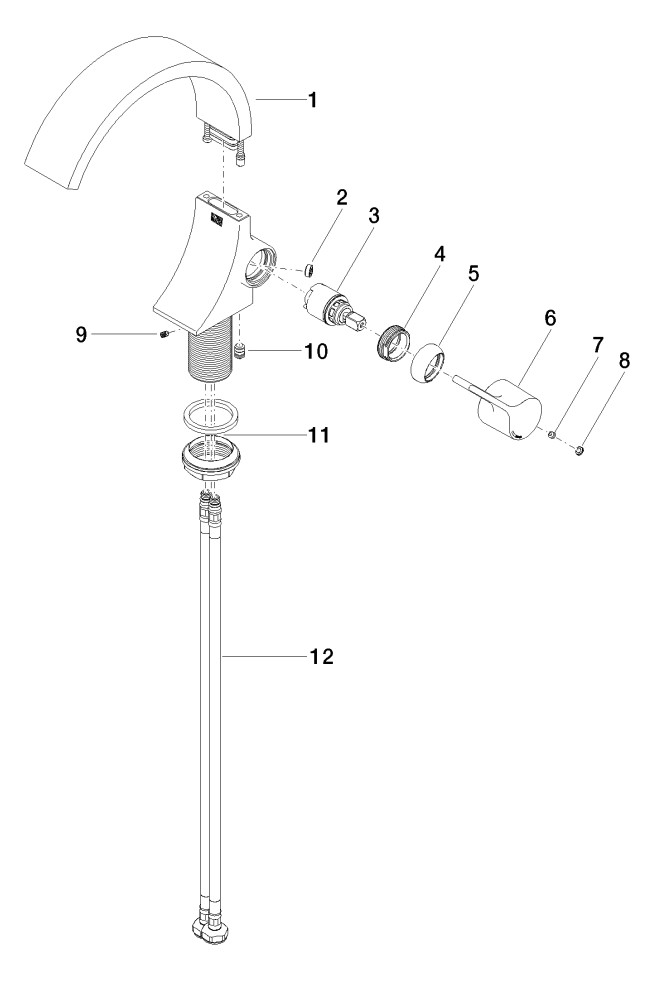 1
2
3
4
5
6
7
8
9
10
11
12