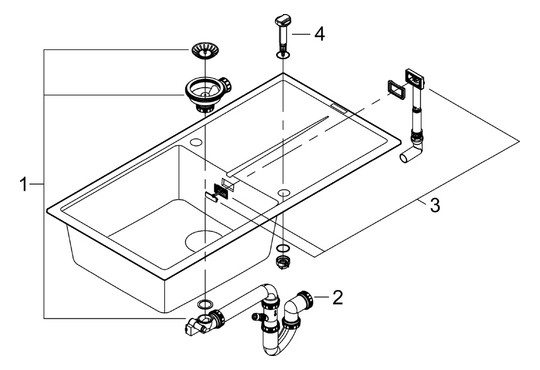 4
1
3
2