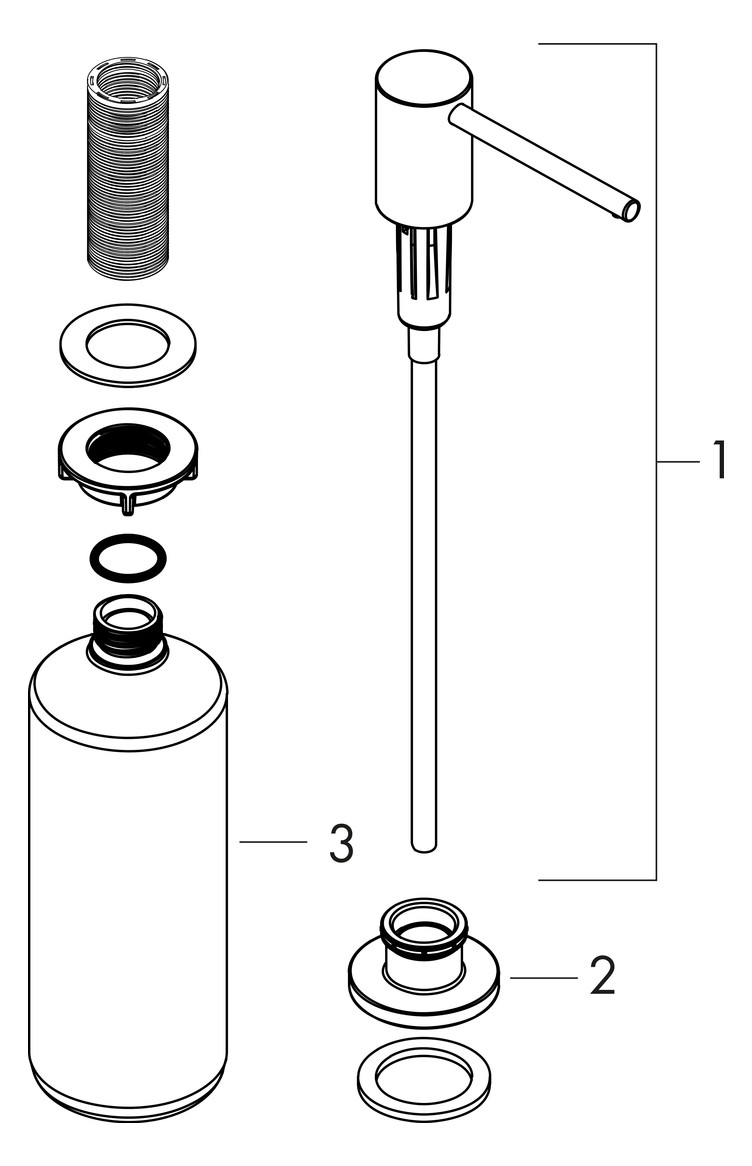 1

3

2