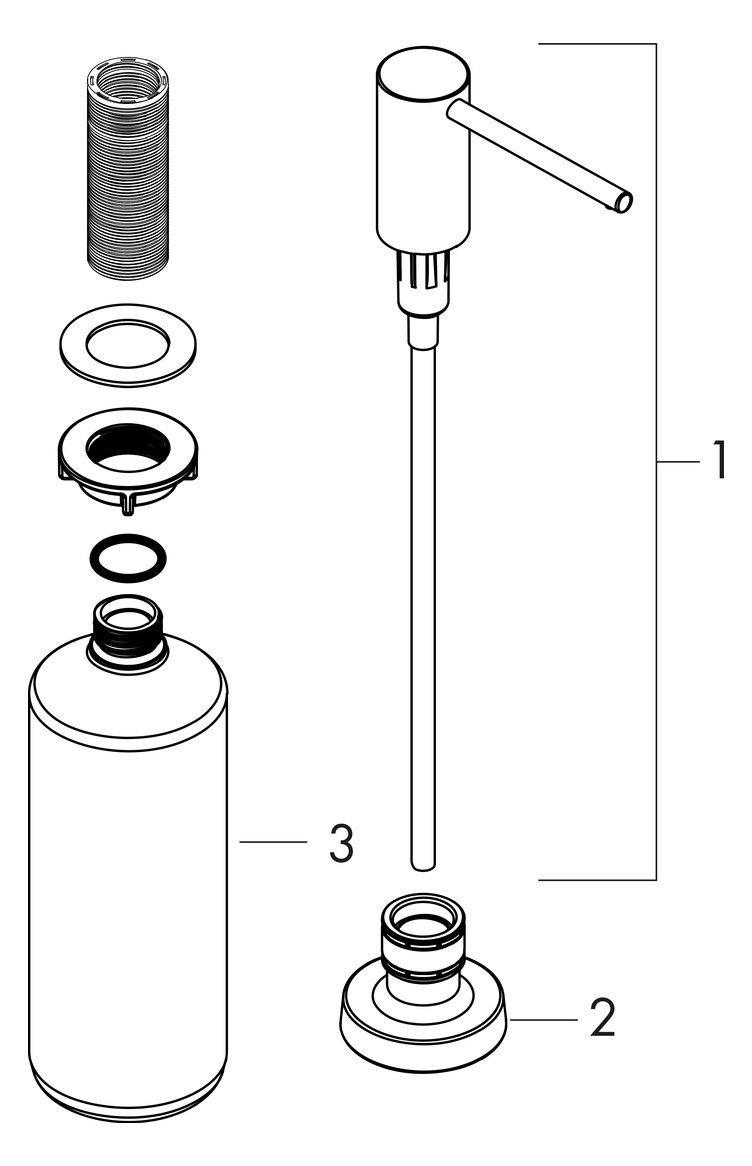 1
3
2