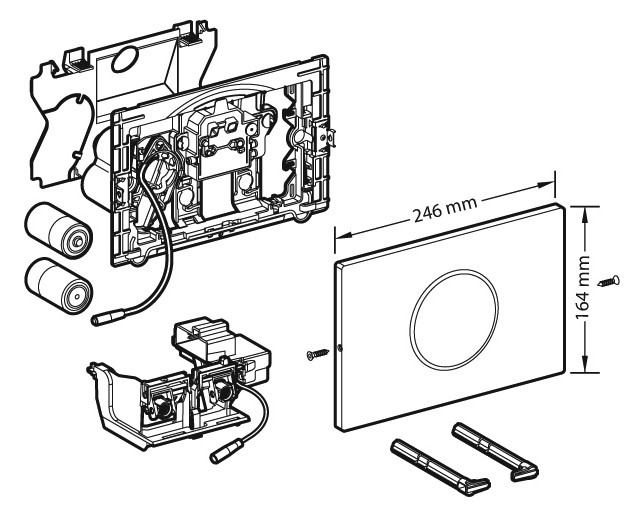 246 mm

164 mm