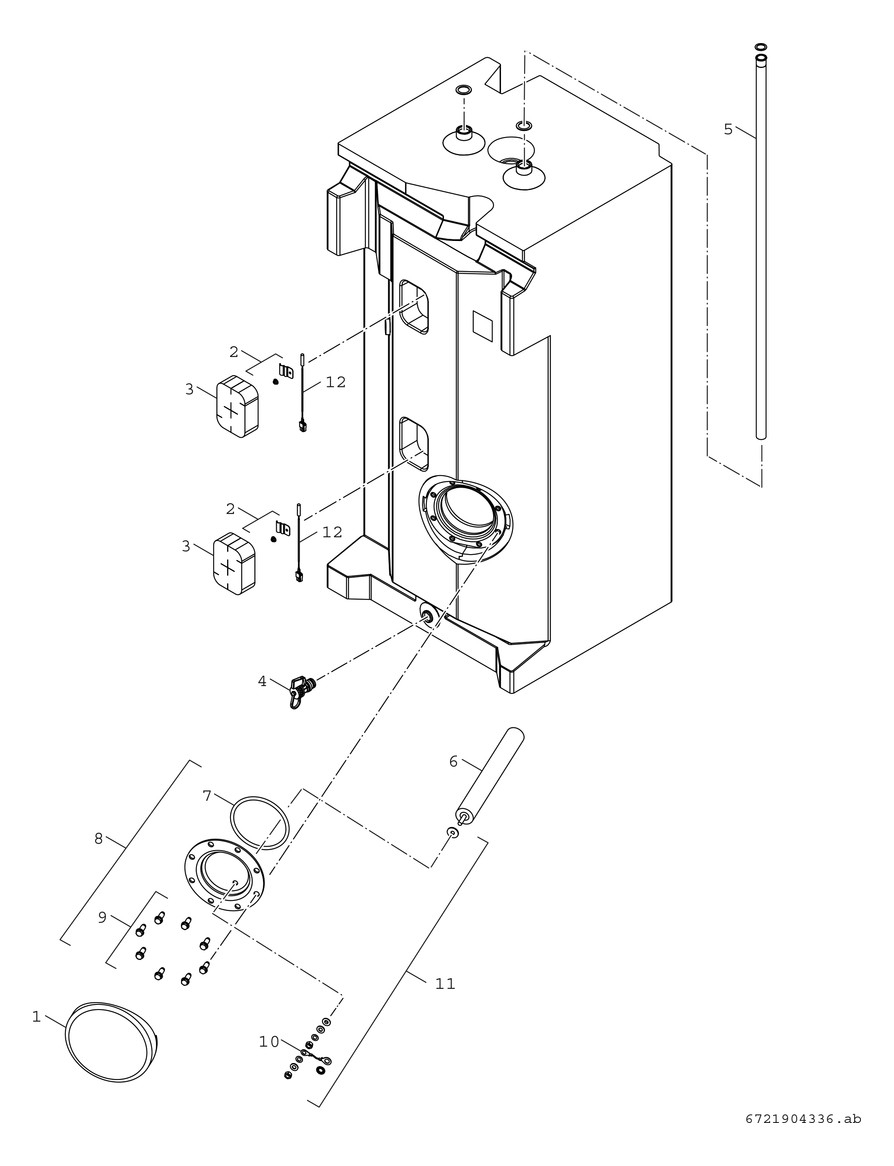 5
2
3
12
2
3
12
4
6
7
8
9
11
1
10
6721904336.ab