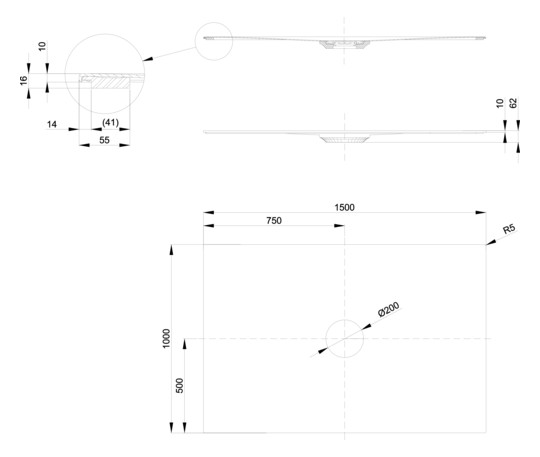 10
16
14
(41)
55
10
62
1500
750
R5
Ø200
1000
500