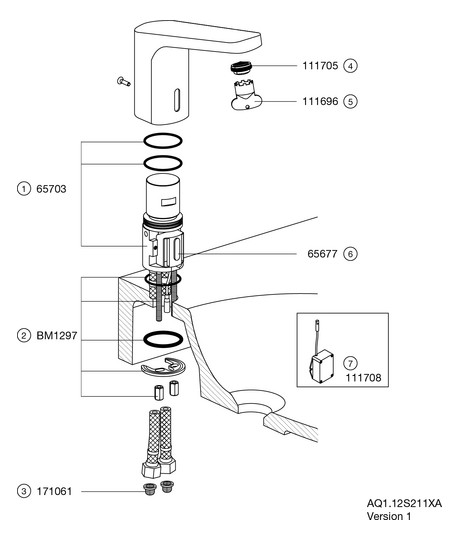 111705 4

111696 5

1 65703

65677 6

2 BM1297

7
111708

3 171061

AQ1.12S211XA
Version 1