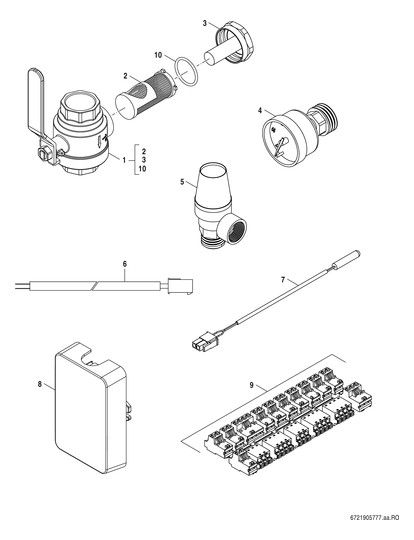 3
10
2
4
1
2
3
10
5
6
7
8
9
6721905777.aa.RO